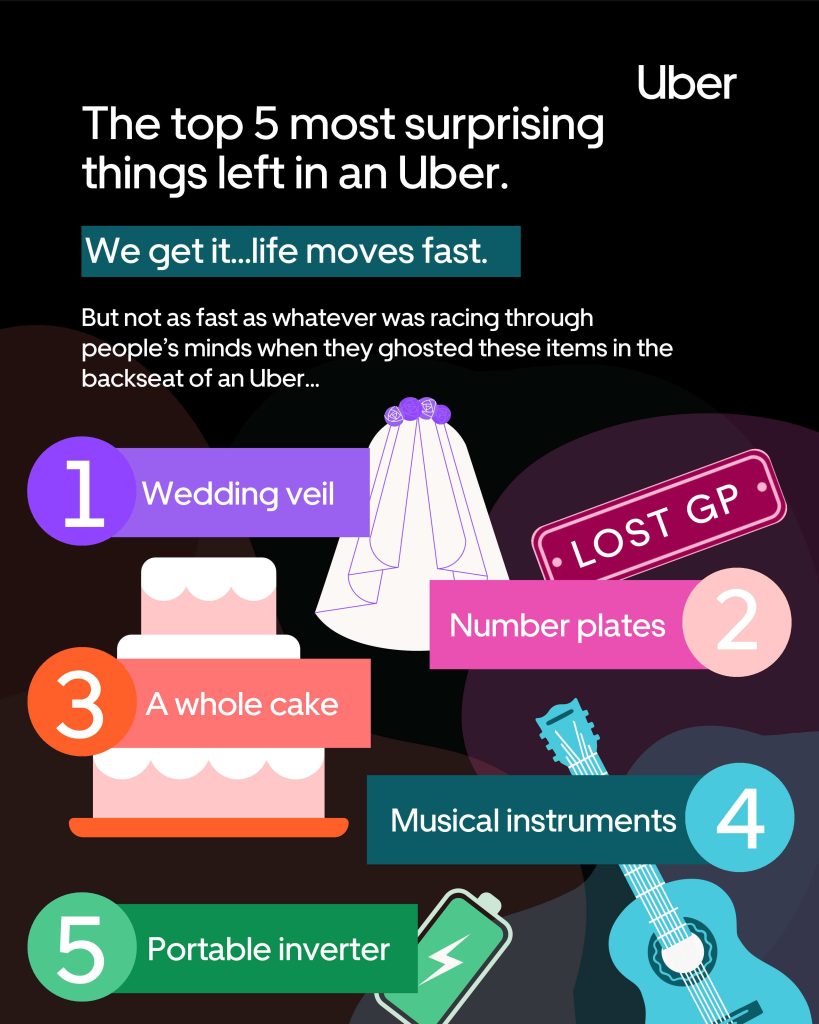 Uber

The top 5 most surprising things left in an Uber.

We get it...life moves fast.

But not as fast as whatever was racing through people's minds when they ghosted these items in the backseat of an Uber...

1 Wedding veil

LOST GP

Number plates 2

3 A whole cake

Musical instruments 4

5 Portable inverter